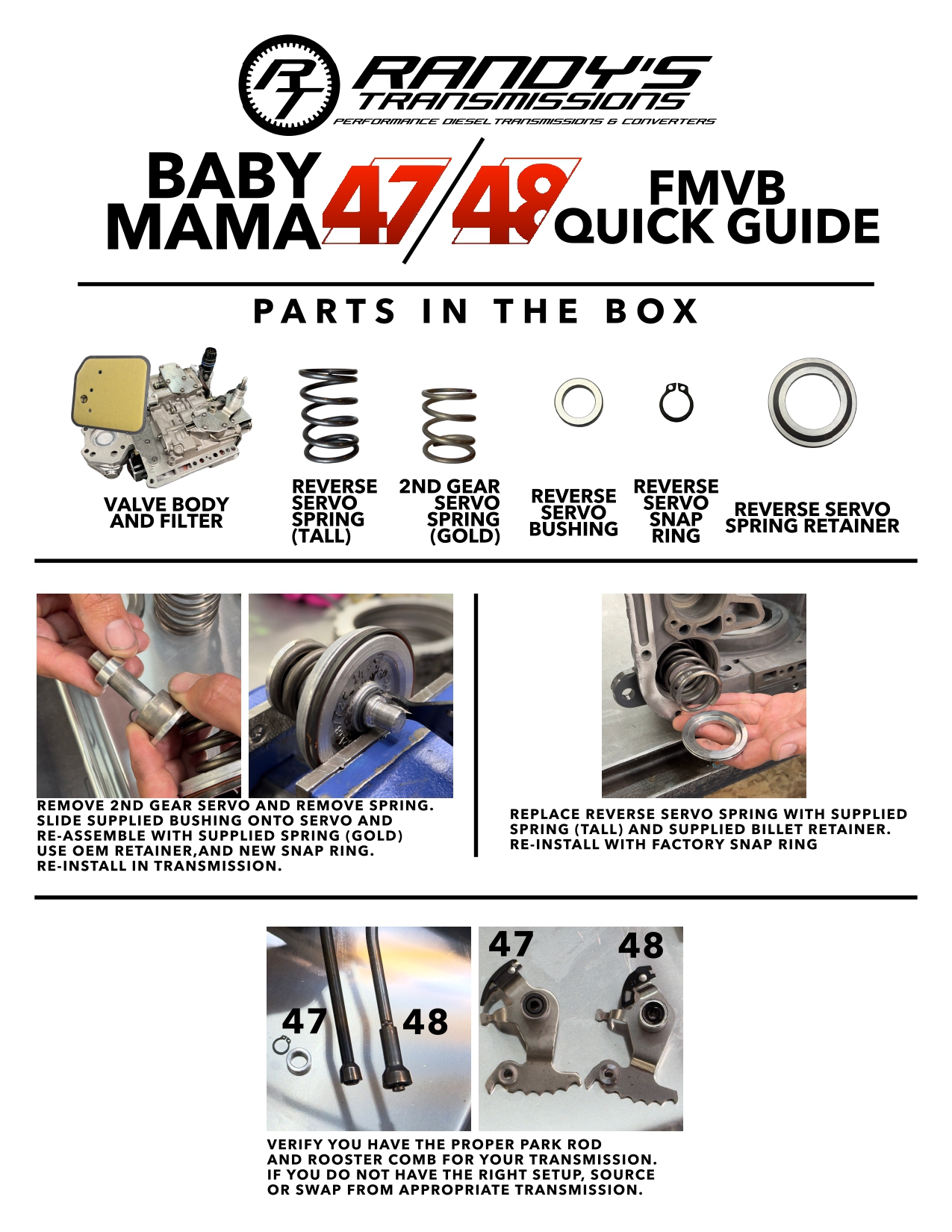 RT RANDY'S TRANSMISSIONS
PERFORMANCE DIESEL TRANSMISSIONS & CONVERTERS

BABY MAMA 47/48 FMVB QUICK GUIDE

PARTS IN THE BOX

VALVE BODY AND FILTER

REVERSE SERVO SPRING (TALL)

2ND GEAR SERVO SPRING (GOLD)

REVERSE SERVO BUSHING

REVERSE SERVO SNAP RING

REVERSE SERVO SPRING RETAINER

REMOVE 2ND GEAR SERVO AND REMOVE SPRING. SLIDE SUPPLIED BUSHING ONTO SERVO AND RE-ASSEMBLE WITH SUPPLIED SPRING (GOLD) USE OEM RETAINER,AND NEW SNAP RING. RE-INSTALL IN TRANSMISSION.

REPLACE REVERSE SERVO SPRING WITH SUPPLIED SPRING (TALL) AND SUPPLIED BILLET RETAINER. RE-INSTALL WITH FACTORY SNAP RING

47 48

47 48

VERIFY YOU HAVE THE PROPER PARK ROD AND ROOSTER COMB FOR YOUR TRANSMISSION. IF YOU DO NOT HAVE THE RIGHT SETUP, SOURCE OR SWAP FROM APPROPRIATE TRANSMISSION.